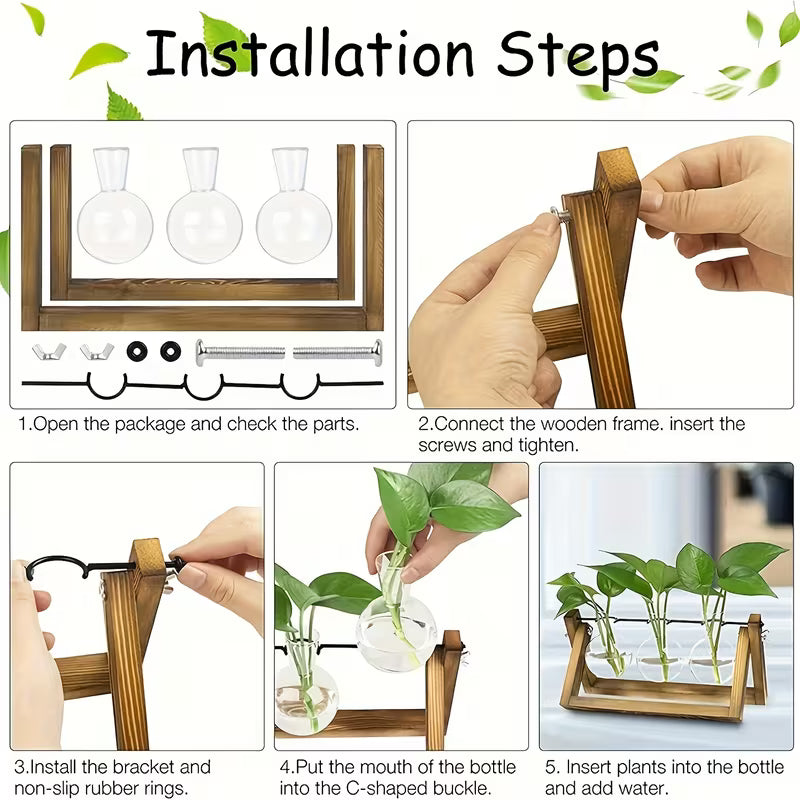 Installation Steps

1.Open the package and check the parts.

2.Connect the wooden frame. insert the screws and tighten.

3.Install the bracket and non-slip rubber rings.

4.Put the mouth of the bottle into the C-shaped buckle.

5. Insert plants into the bottle and add water.