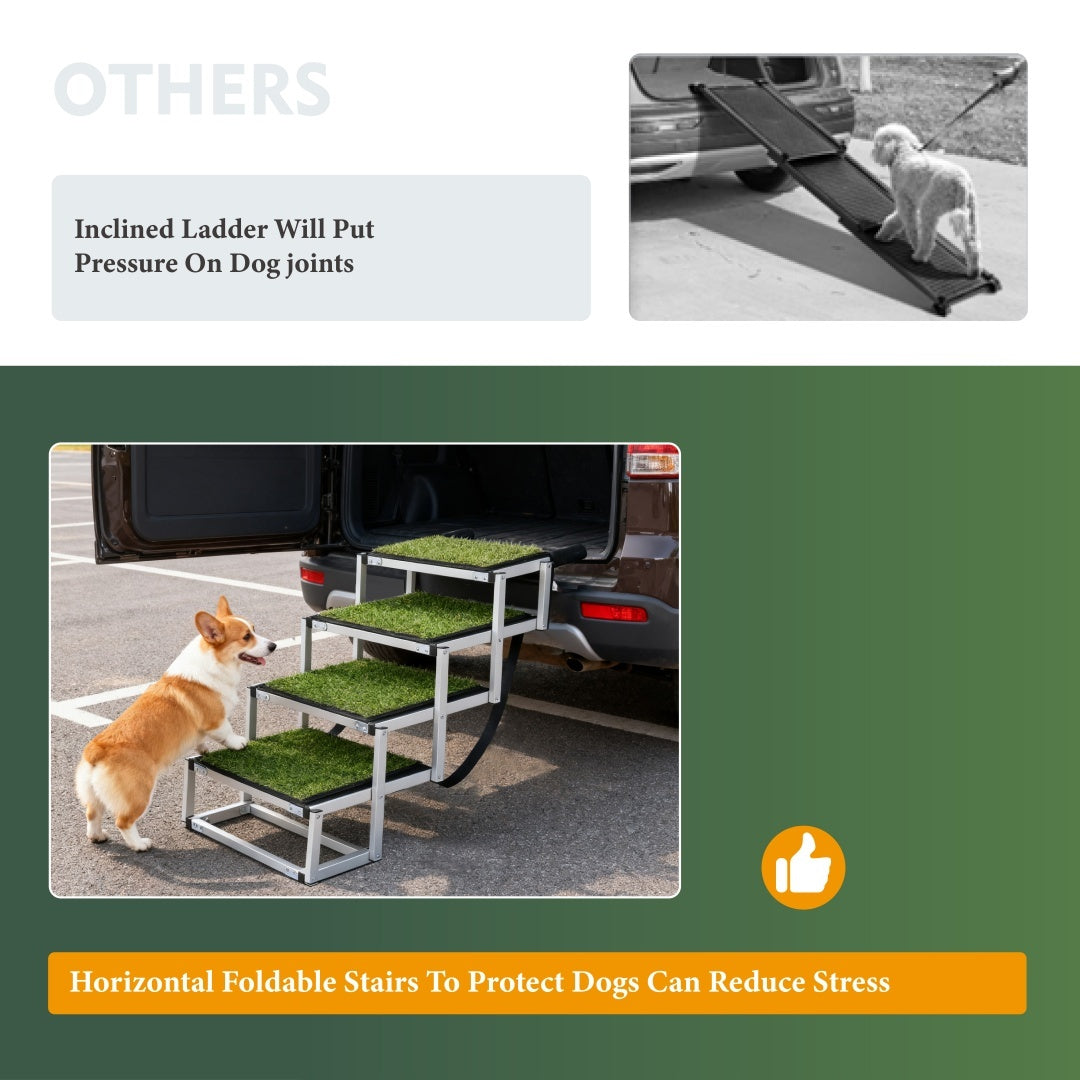 OTHERS

Inclined Ladder Will Put Pressure On Dog joints

Horizontal Foldable Stairs To Protect Dogs Can Reduce Stress